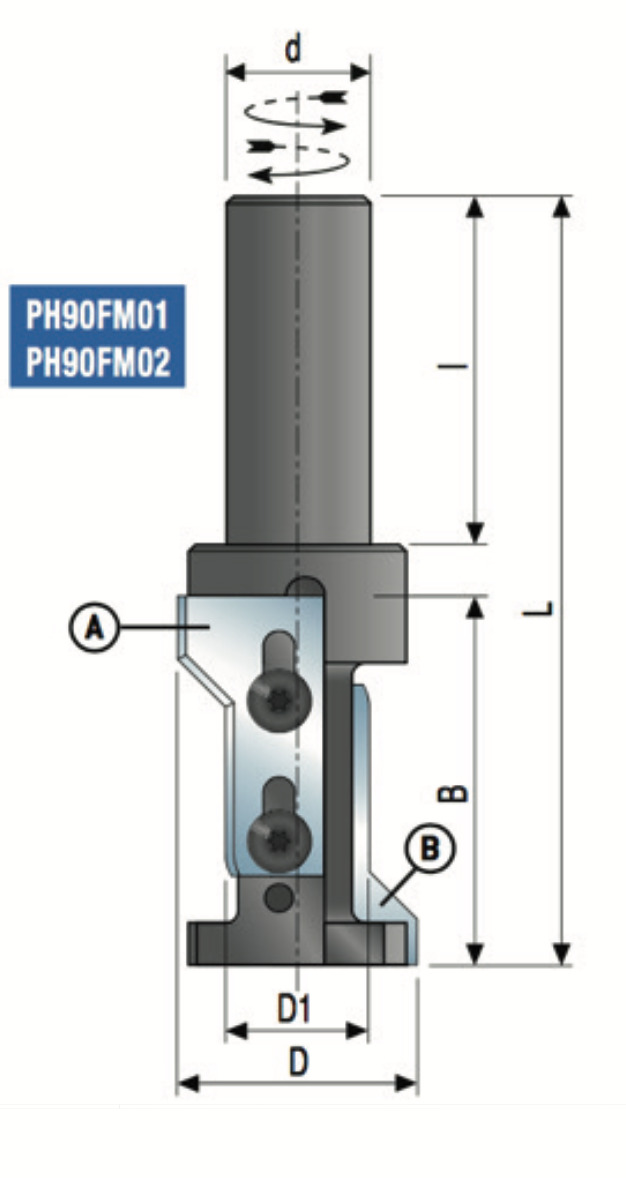 d

PH90FM01
PH90FM02

l

L

A

B

B

D1

D